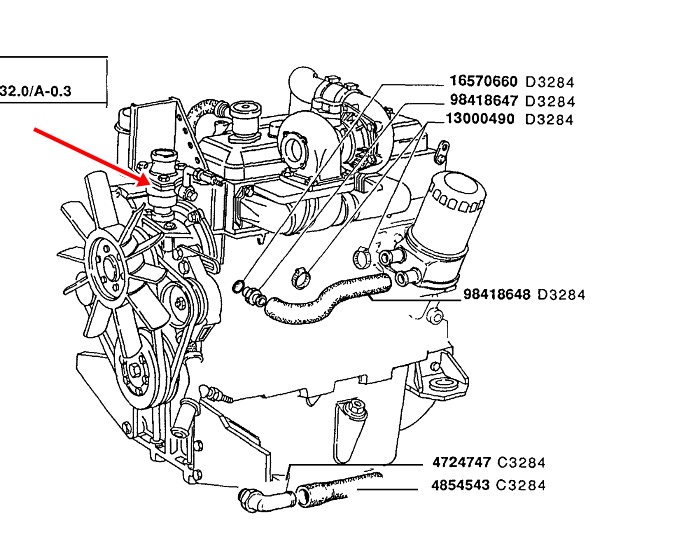 32.0/A-0.3

16570660 D3284
98418647 D3284
13000490 D3284

98418648 D3284

4724747 C3284
4854543 C3284