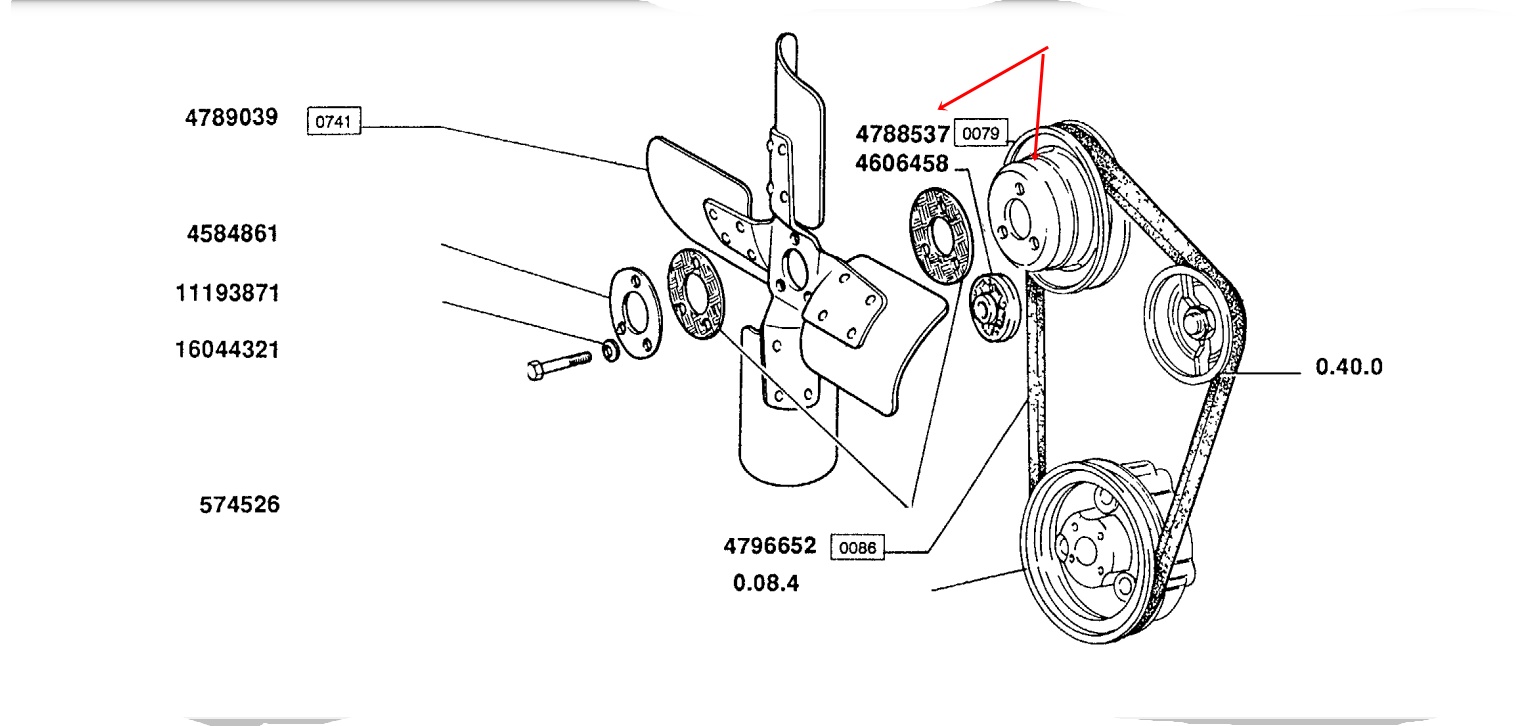 4789039 0741

4584861

11193871

16044321

574526

4788537 0079
4606458

0.40.0

4796652 0086
0.08.4