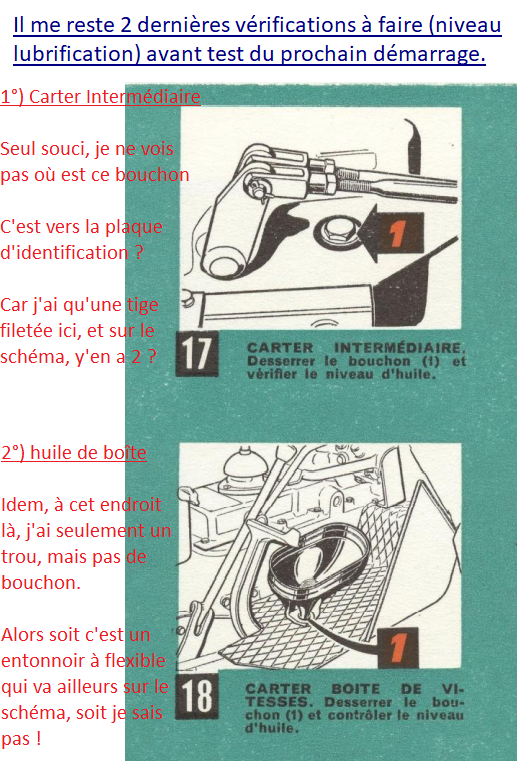 Il me reste 2 dernières vérifications à faire (niveau lubrification) avant test du prochain démarrage.

1°) Carter Intermédiaire

Seul souci, je ne vois pas où est ce bouchon

C'est vers la plaque d'identification ?

Car j'ai qu'une tige filetée ici, et sur le schéma, y'en a 2 ?

1

17

CARTER INTERMÉDIAIRE. Desserrer le bouchon (1) et vérifier le niveau d'huile.

2°) huile de boîte

Idem, à cet endroit là, j'ai seulement un trou, mais pas de bouchon.

Alors soit c'est un entonnoir à flexible qui va ailleurs sur le schéma, soit je sais pas !

1

18

CARTER BOITE DE VITESSES. Desserrer le bouchon (1) et contrôler le niveau d'huile.