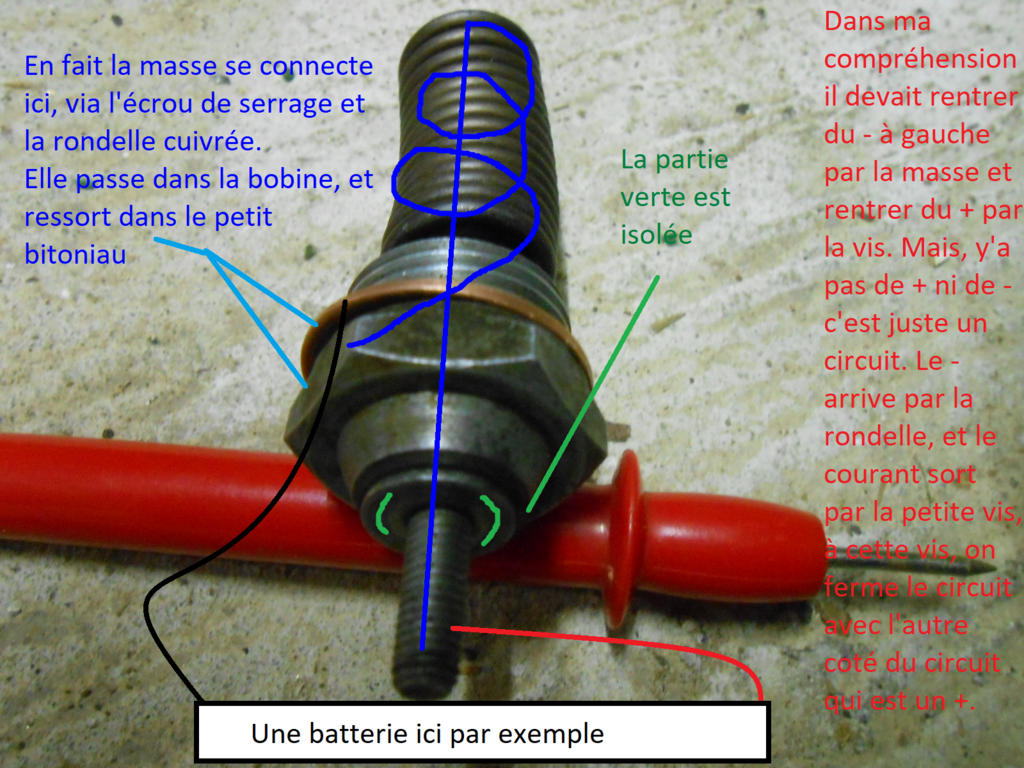 En fait la masse se connecte ici, via l'écrou de serrage et la rondelle cuivrée.
Elle passe dans la bobine, et ressort dans le petit bitoniau

La partie verte est isolée

Dans ma compréhension il devait rentrer du - à gauche par la masse et rentrer du + par la vis. Mais, y'a pas de + ni de - c'est juste un circuit. Le - arrive par la rondelle, et le courant sort par la petite vis, à cette vis, on ferme le circuit avec l'autre coté du circuit qui est un +.

Une batterie ici par exemple